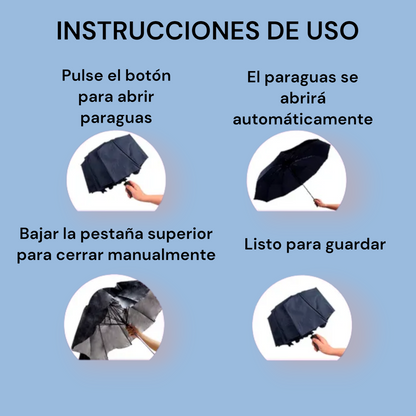 INSTRUCCIONES DE USO

Pulse el botón para abrir paraguas

El paraguas se abrirá automáticamente

Bajar la pestaña superior para cerrar manualmente

Listo para guardar