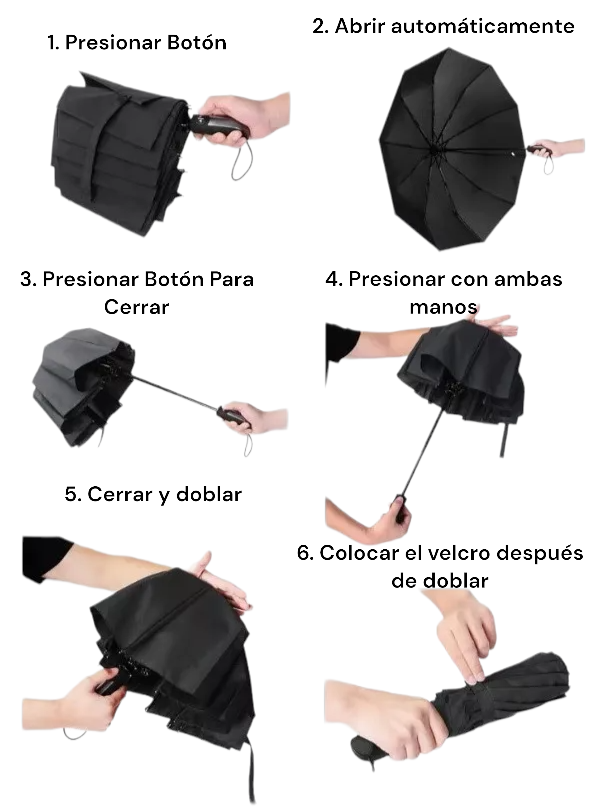 1. Presionar Botón

2. Abrir automáticamente

3. Presionar Botón Para Cerrar

4. Presionar con ambas manos

5. Cerrar y doblar

6. Colocar el velcro después de doblar